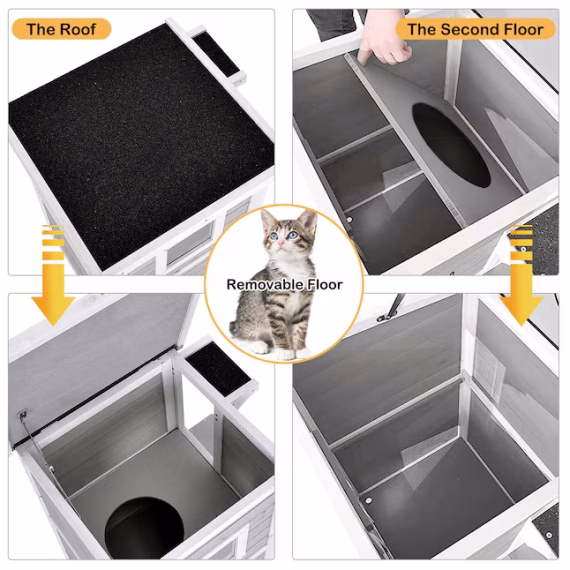 The Roof

The Second Floor

Removable Floor